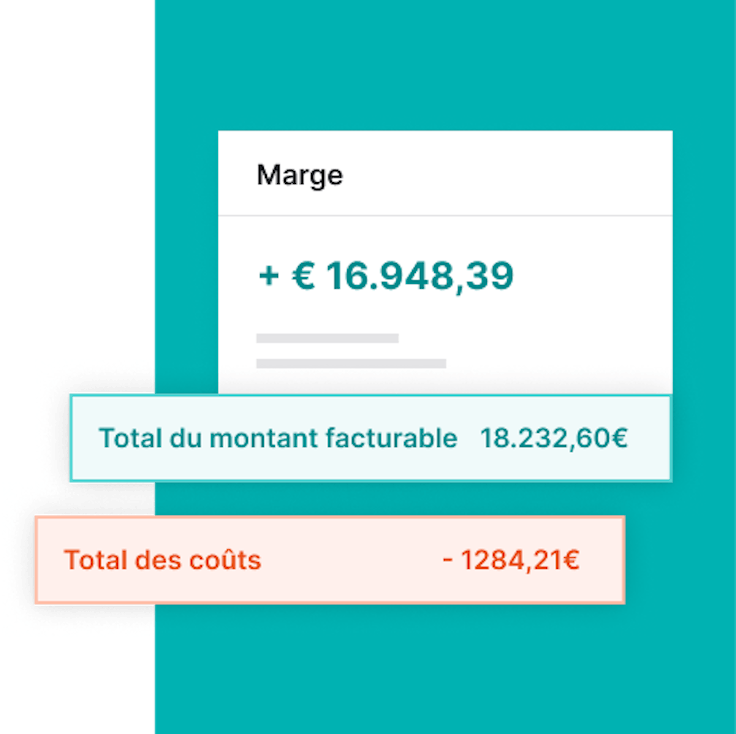 Marge

+ € 16.948,39

Total du montant facturable 18.232,60€

Total des coûts - 1284,21€