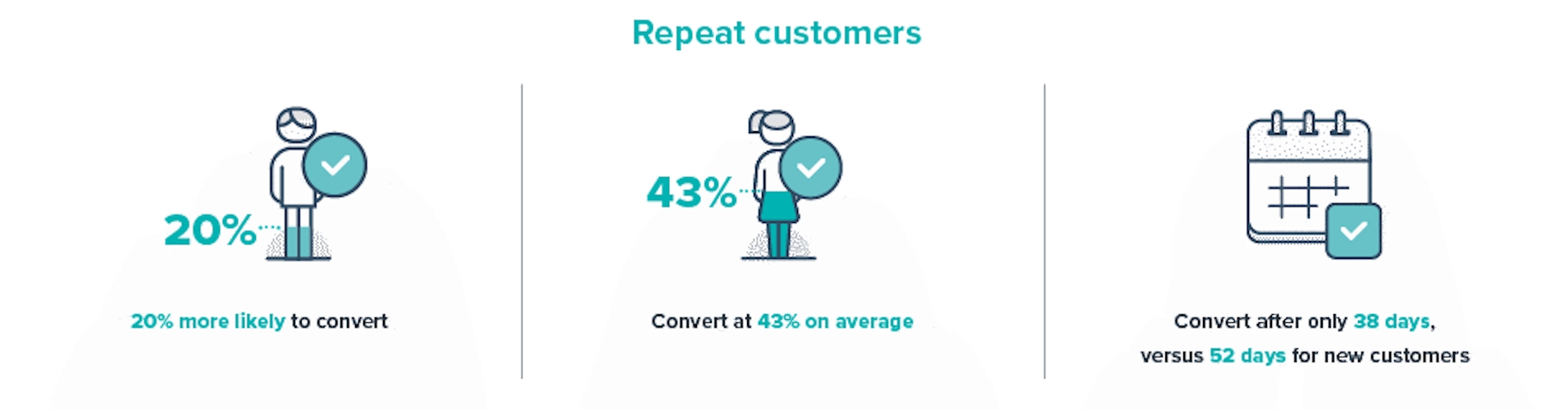 Repeat customers

20%

20% more likely to convert

43%

Convert at 43% on average

Convert after only 38 days, versus 52 days for new customers